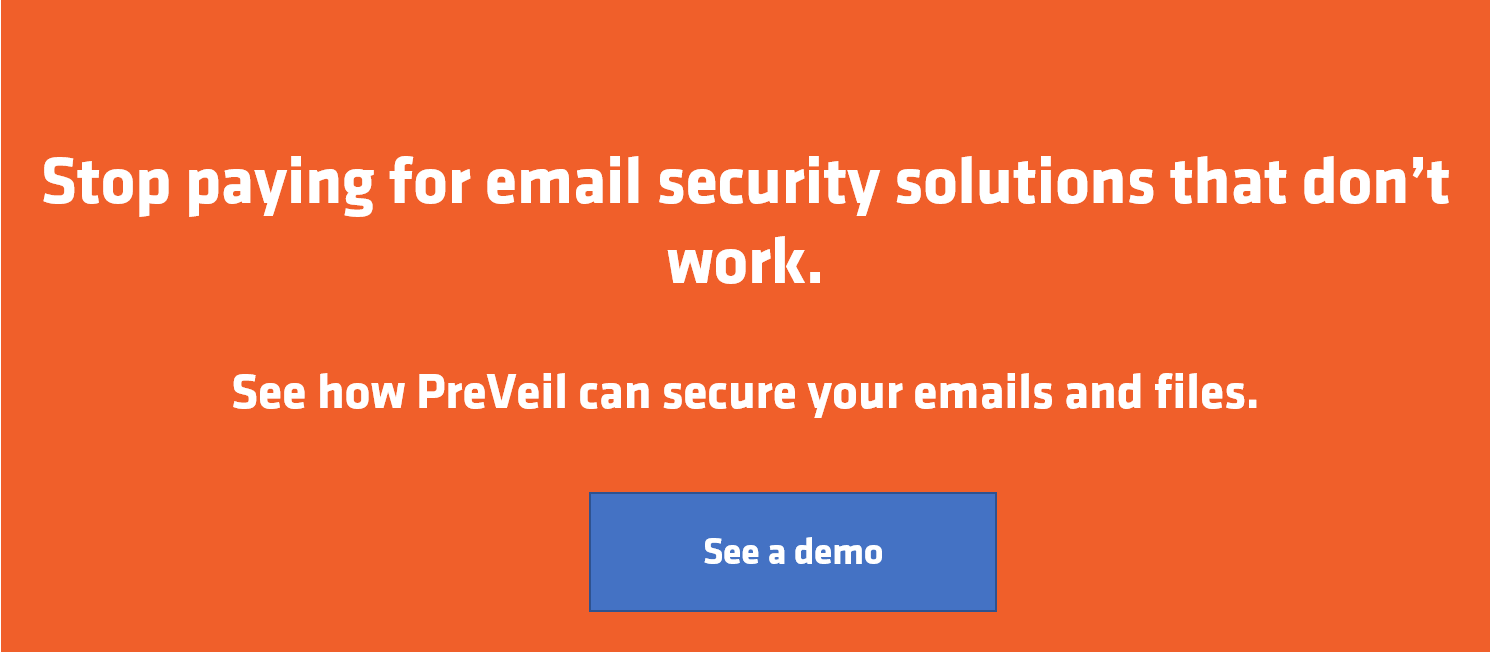 Stop paying for email security solutions that don’t work.

See how PreVeil can secure your emails and files.

See a demo